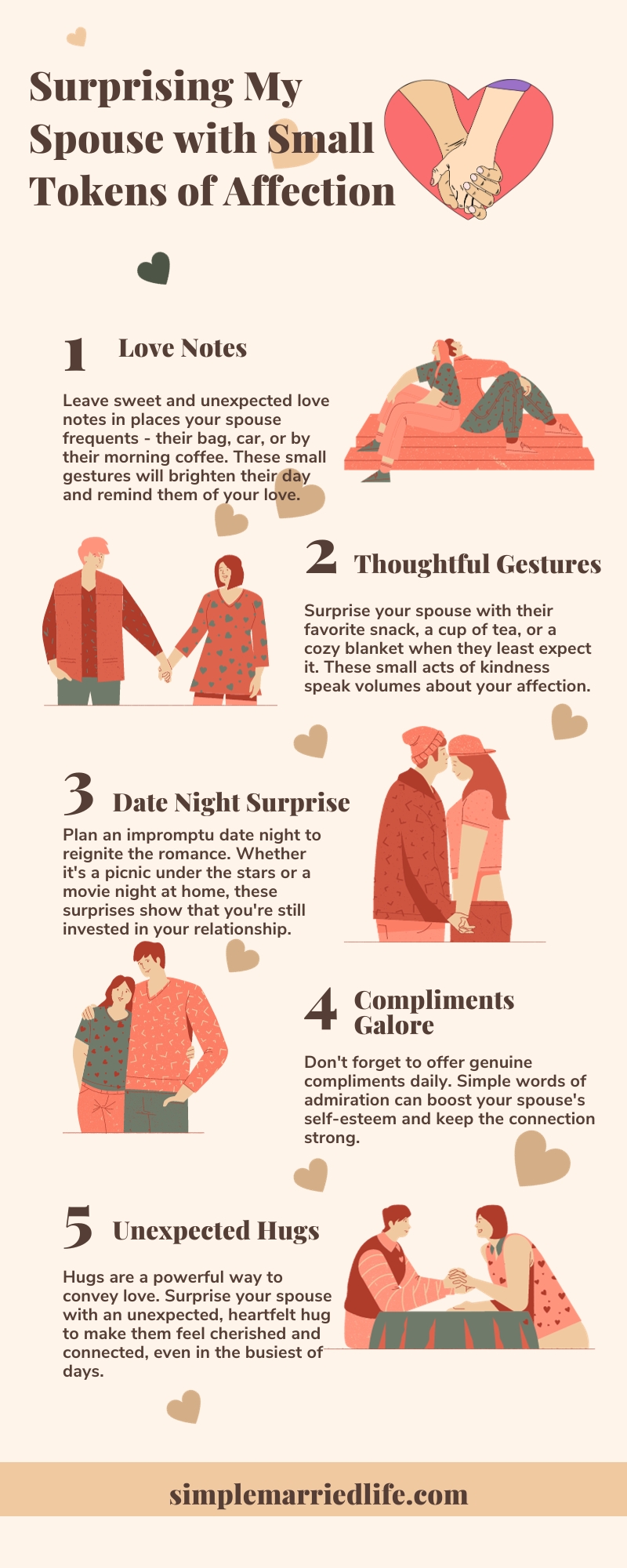 Surprising My Spouse with Small Tokens of Affection

1 Love Notes

Leave sweet and unexpected love notes in places your spouse frequents - their bag, car, or by their morning coffee. These small gestures will brighten their day and remind them of your love.

2 Thoughtful Gestures

Surprise your spouse with their favorite snack, a cup of tea, or a cozy blanket when they least expect it. These small acts of kindness speak volumes about your affection.

3 Date Night Surprise

Plan an impromptu date night to reignite the romance. Whether it's a picnic under the stars or a movie night at home, these surprises show that you're still invested in your relationship.

4 Compliments Galore

Don't forget to offer genuine compliments daily. Simple words of admiration can boost your spouse's self-esteem and keep the connection strong.

5 Unexpected Hugs

Hugs are a powerful way to convey love. Surprise your spouse with an unexpected, heartfelt hug to make them feel cherished and connected, even in the busiest of days.

simplemarriedlife.com